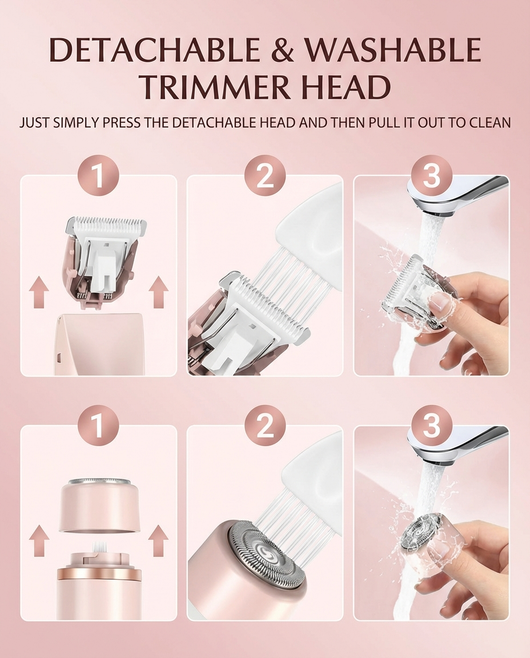 DETACHABLE & WASHABLE TRIMMER HEAD

JUST SIMPLY PRESS THE DETACHABLE HEAD AND THEN PULL IT OUT TO CLEAN

1

2

3

1

2

3